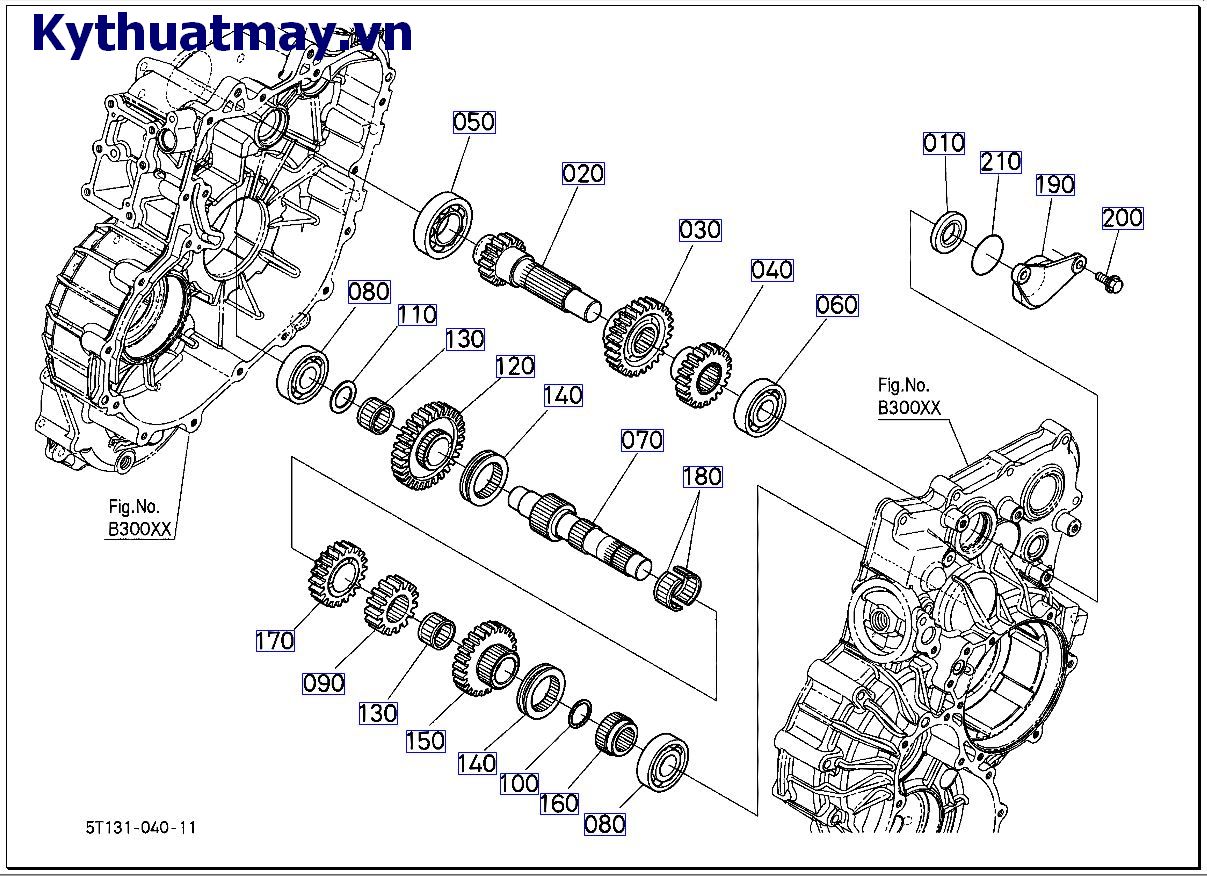 Kythuatmay.vn

050
020
030
040
060
010
210
190
200
080
110
130
120
140
070
180
Fig.No.
B300XX
Fig.No.
B300XX
170
090
130
150
140
100
160
080

5T131-040-11